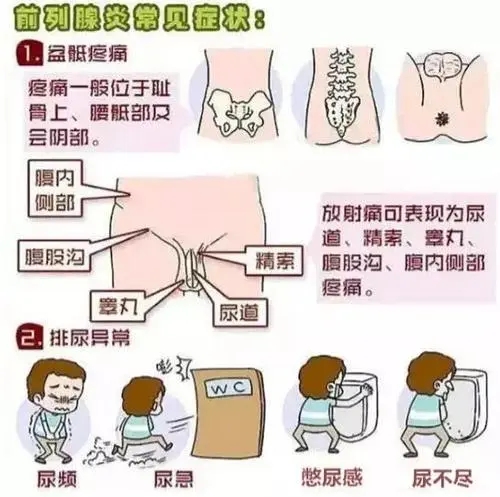 前列腺炎常见症状：

1. 盆骶疼痛

疼痛一般位于耻骨上、腰骶部及会阴部。

腹内侧部

腹股沟

睾丸

尿道

精索

放射痛可表现为尿道、精索、睾丸、腹股沟、腹内侧部疼痛。

2. 排尿异常

嘭

WC

尿频

尿急

憋尿感

尿不尽